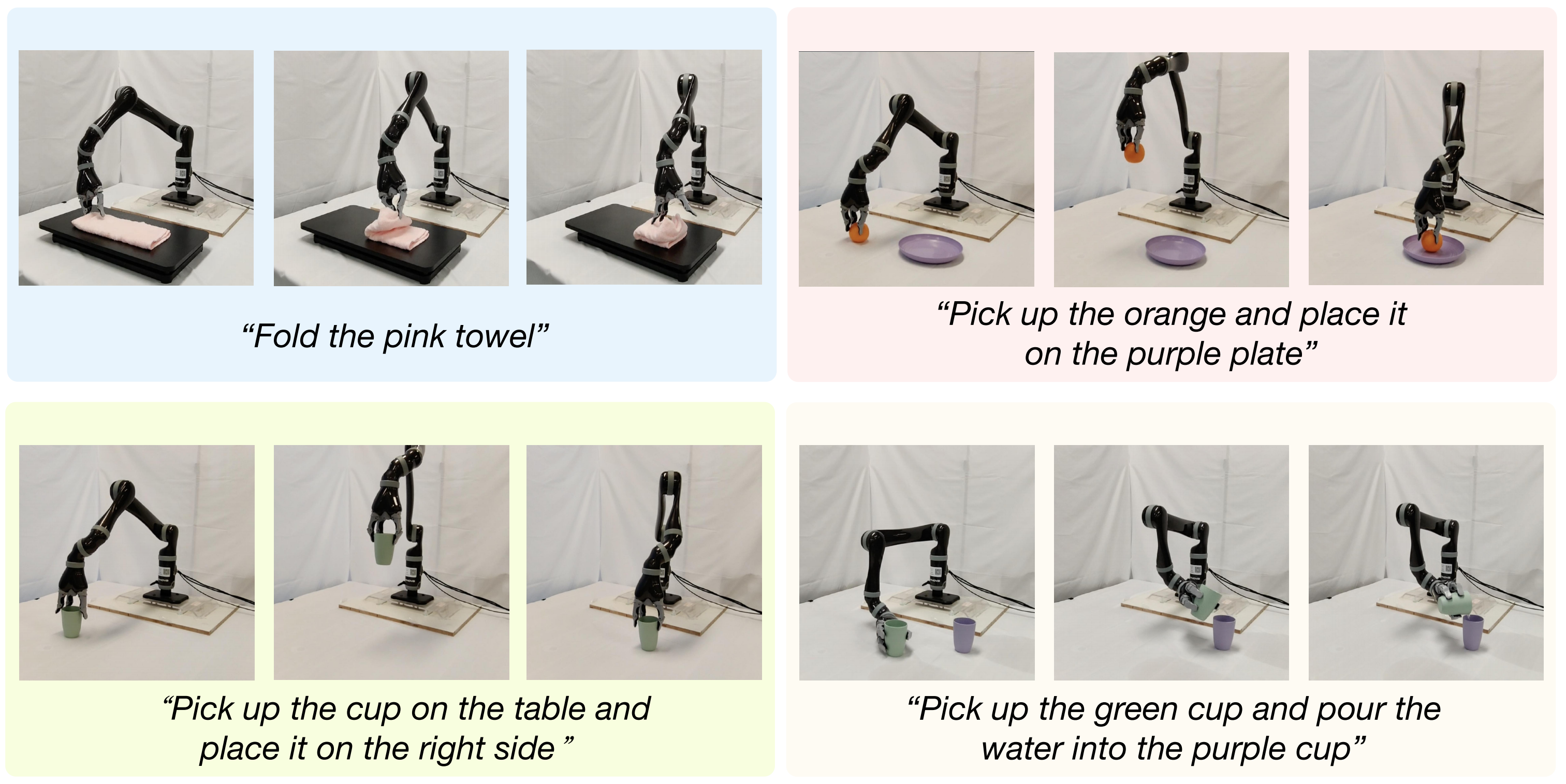 “Fold the pink towel”

“Pick up the orange and place it on the purple plate”

“Pick up the cup on the table and place it on the right side ”

“Pick up the green cup and pour the water into the purple cup”