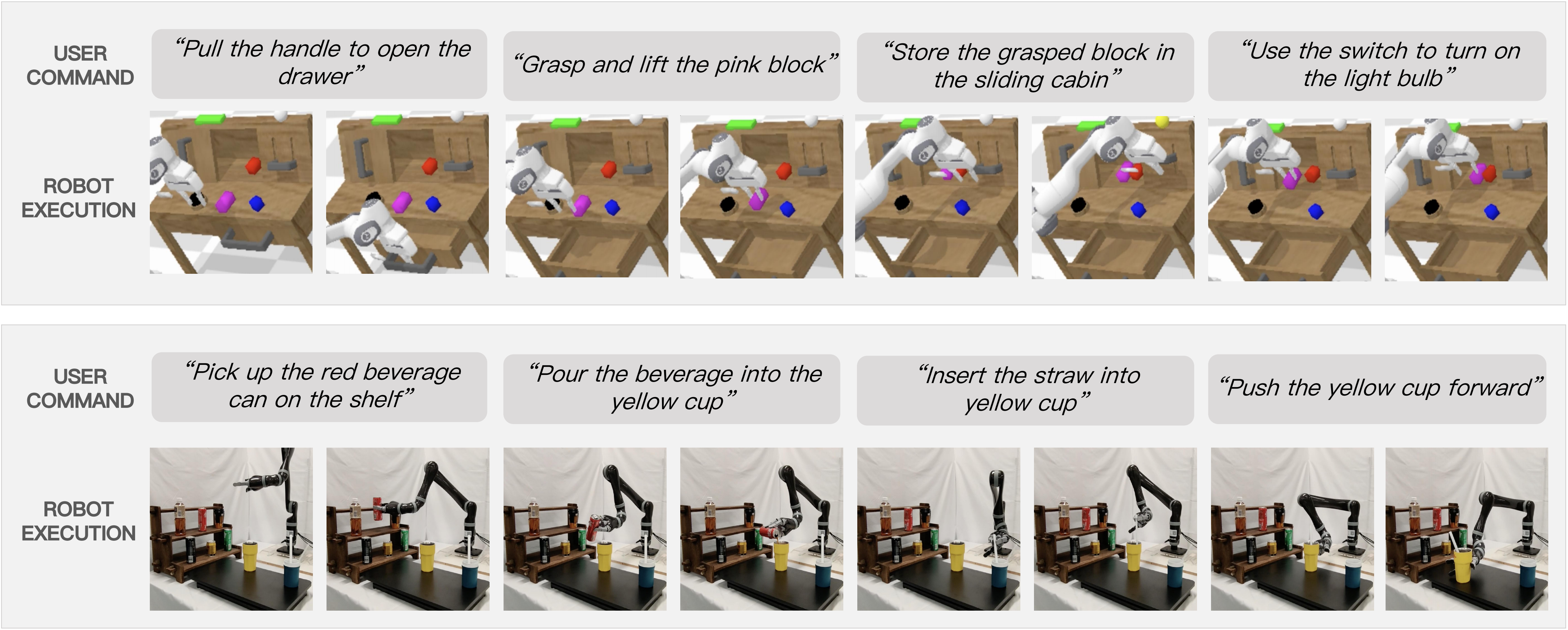 USER COMMAND

"Pull the handle to open the drawer"

"Grasp and lift the pink block"

"Store the grasped block in the sliding cabin"

"Use the switch to turn on the light bulb"

ROBOT EXECUTION

USER COMMAND

"Pick up the red beverage can on the shelf"

"Pour the beverage into the yellow cup"

"Insert the straw into yellow cup"

"Push the yellow cup forward"

ROBOT EXECUTION