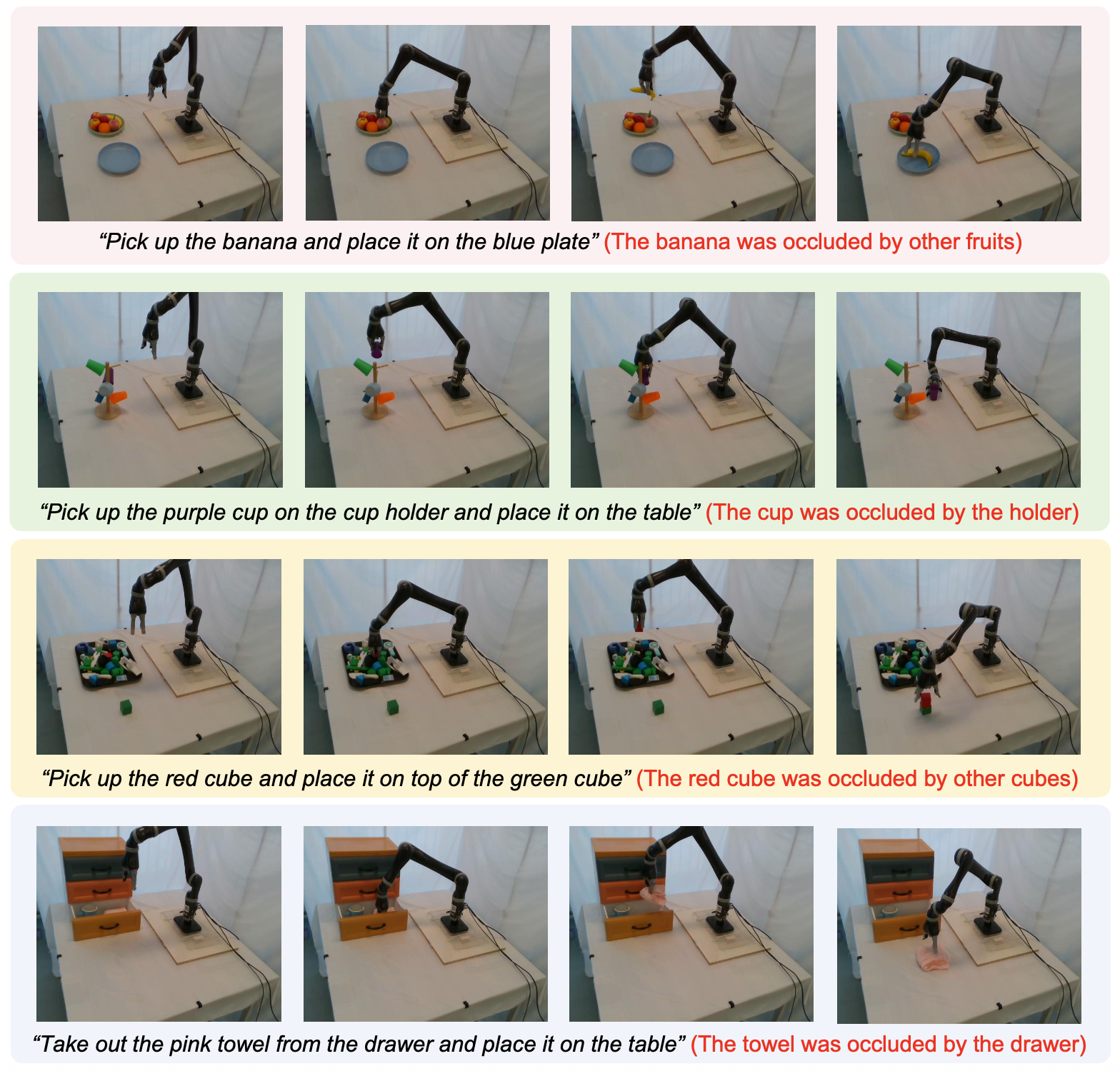 “Pick up the banana and place it on the blue plate” (The banana was occluded by other fruits)

“Pick up the purple cup on the cup holder and place it on the table” (The cup was occluded by the holder)

“Pick up the red cube and place it on top of the green cube” (The red cube was occluded by other cubes)

“Take out the pink towel from the drawer and place it on the table” (The towel was occluded by the drawer)