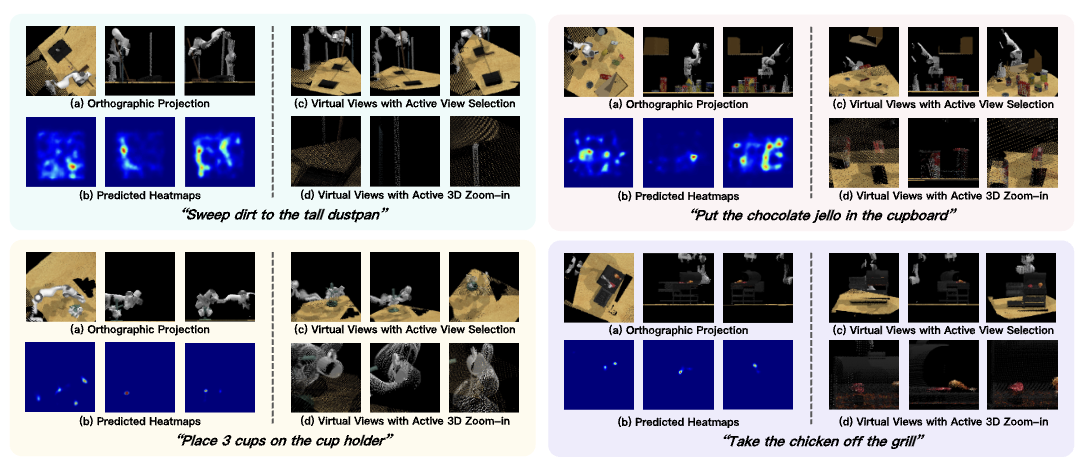 (a) Orthographic Projection

(b) Predicted Heatmaps

(c) Virtual Views with Active View Selection

(d) Virtual Views with Active 3D Zoom-in

"Sweep dirt to the tall dustpan"

(a) Orthographic Projection

(b) Predicted Heatmaps

(c) Virtual Views with Active View Selection

(d) Virtual Views with Active 3D Zoom-in

"Put the chocolate jello in the cupboard"

(a) Orthographic Projection

(b) Predicted Heatmaps

(c) Virtual Views with Active View Selection

(d) Virtual Views with Active 3D Zoom-in

"Place 3 cups on the cup holder"

(a) Orthographic Projection

(b) Predicted Heatmaps

(c) Virtual Views with Active View Selection

(d) Virtual Views with Active 3D Zoom-in

"Take the chicken off the grill"